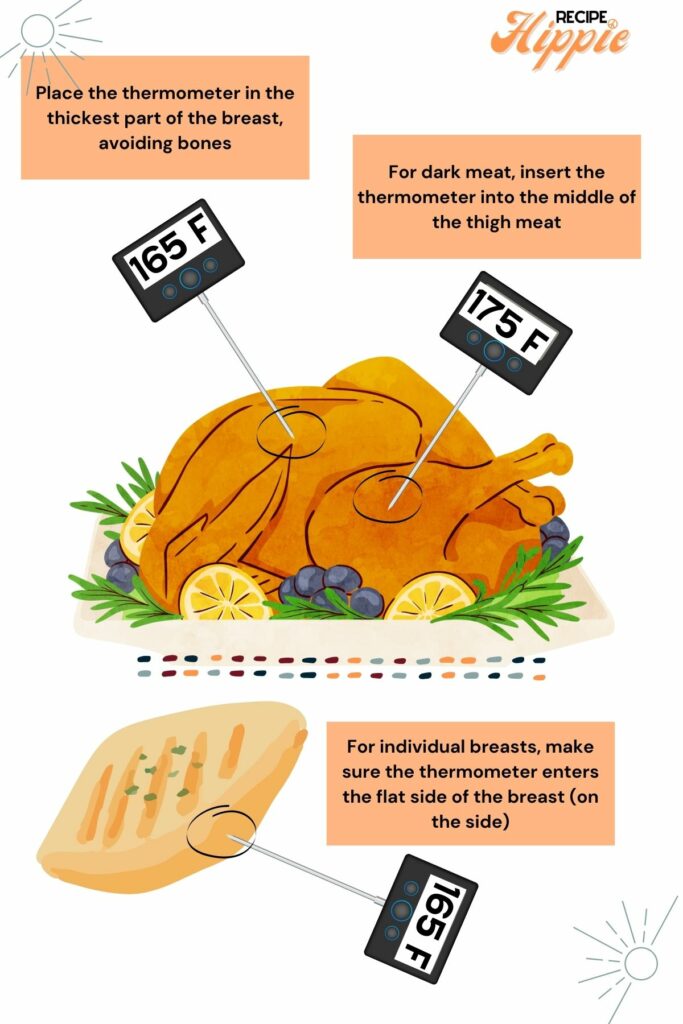 RECIPE Hippie

Place the thermometer in the thickest part of the breast, avoiding bones

For dark meat, insert the thermometer into the middle of the thigh meat

165 F

175 F

For individual breasts, make sure the thermometer enters the flat side of the breast (on the side)

165 F